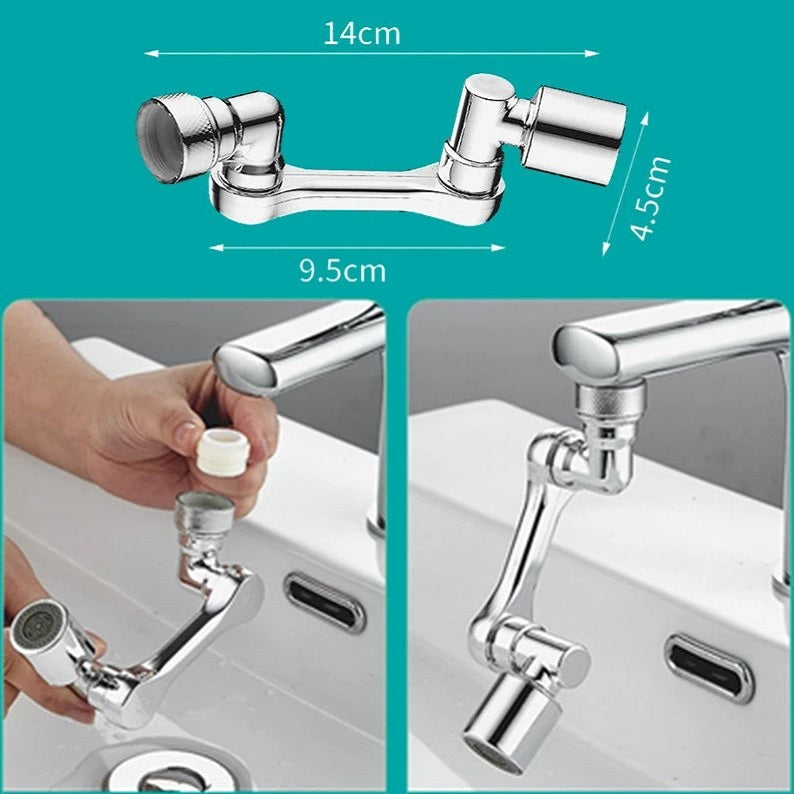 14cm

4.5cm

9.5cm