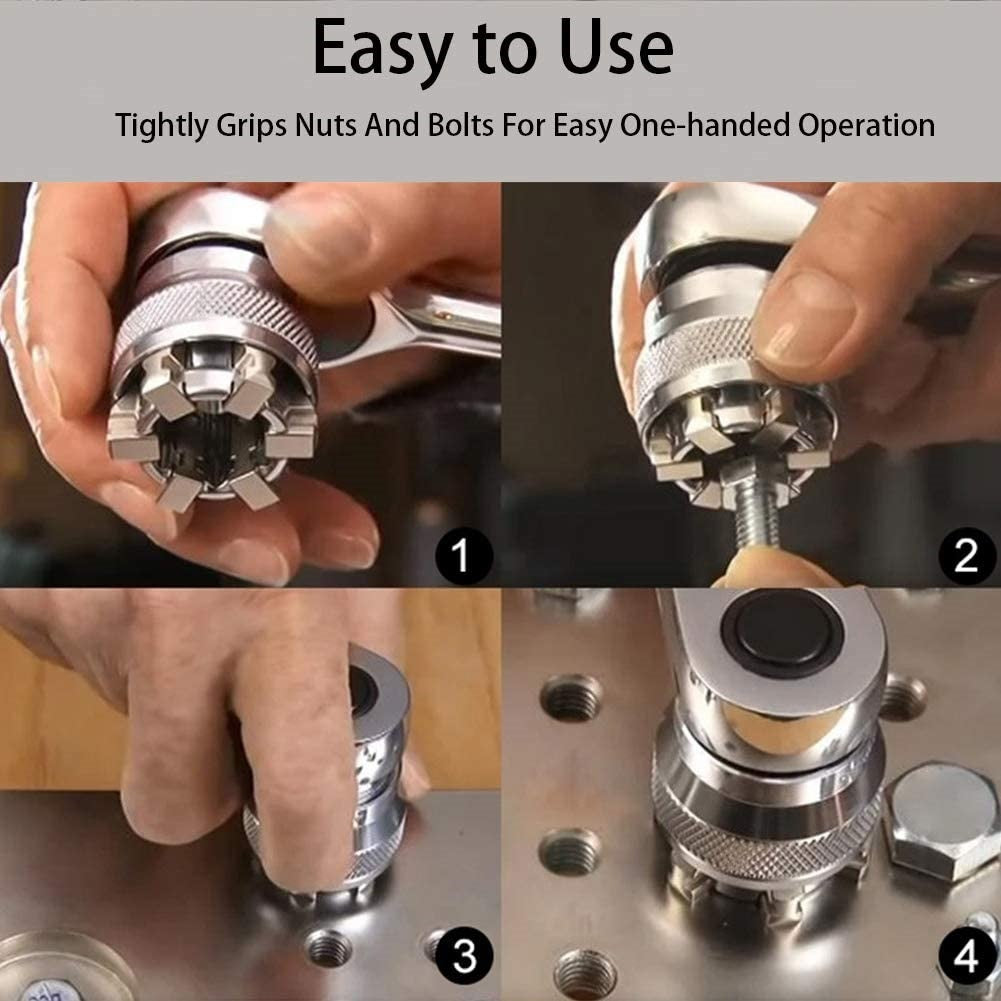 Easy to Use

Tightly Grips Nuts And Bolts For Easy One-handed Operation

1

2

3

4