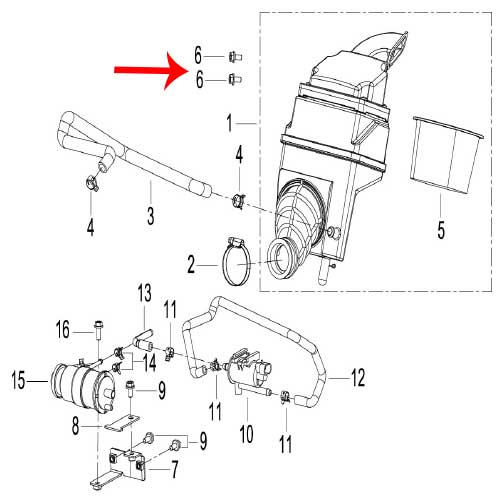 6
6
1
4
3
4
5
2
13
11
16
14
15
9
12
11
10
11
8
9
7