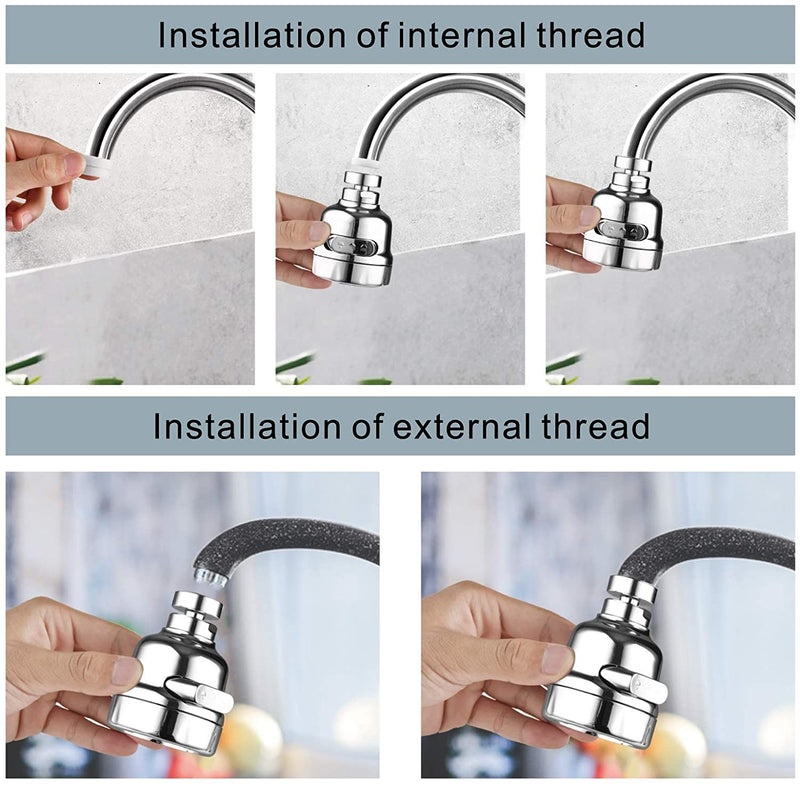 Installation of internal thread

Installation of external thread