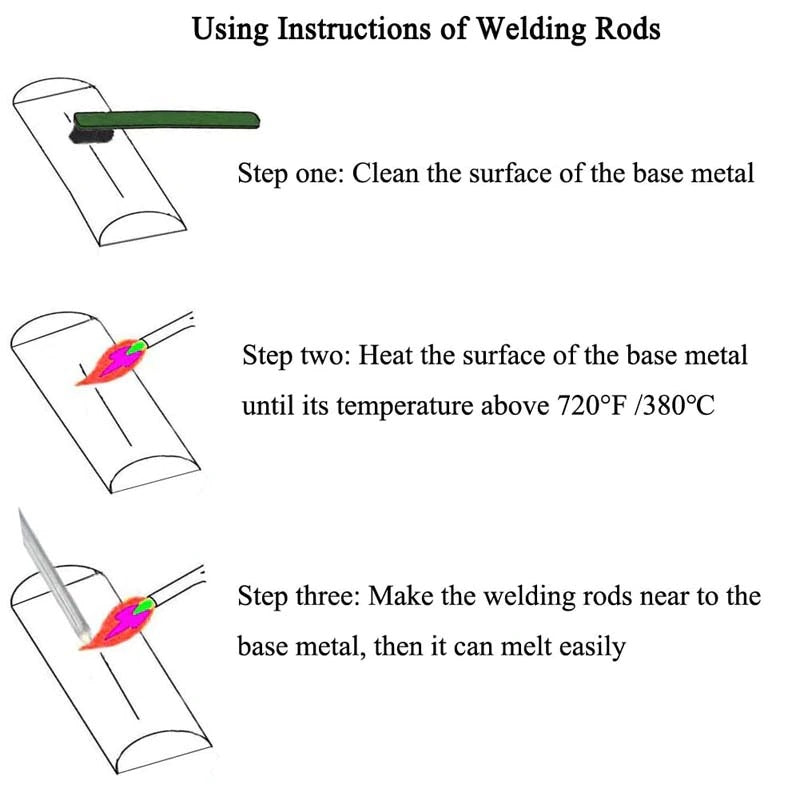 Using Instructions of Welding Rods

Step one: Clean the surface of the base metal

Step two: Heat the surface of the base metal until its temperature above 720°F /380°C

Step three: Make the welding rods near to the base metal, then it can melt easily