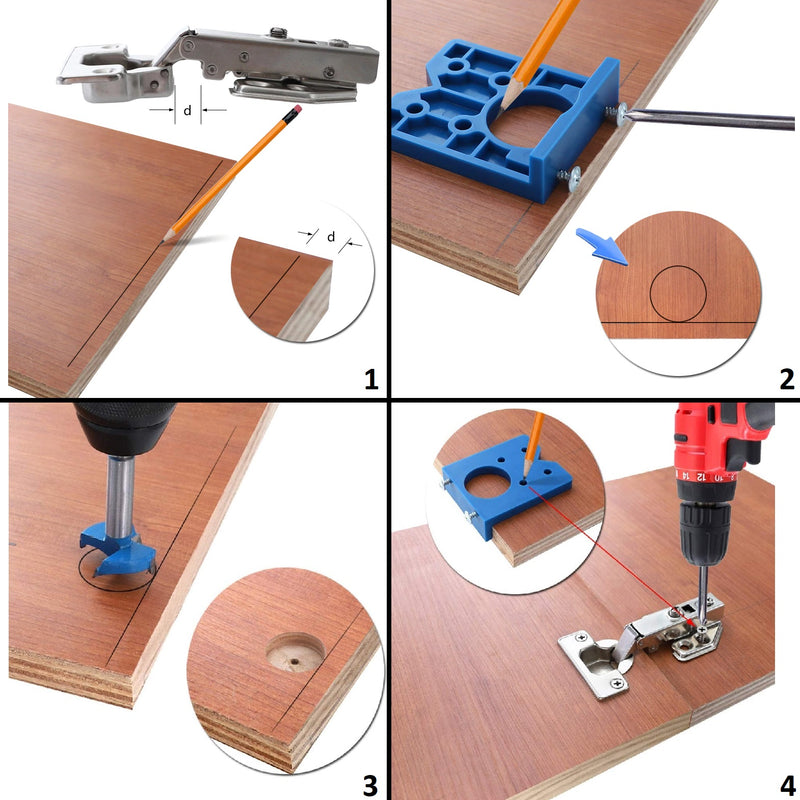 d

d

1

2

3

14 12 10

4