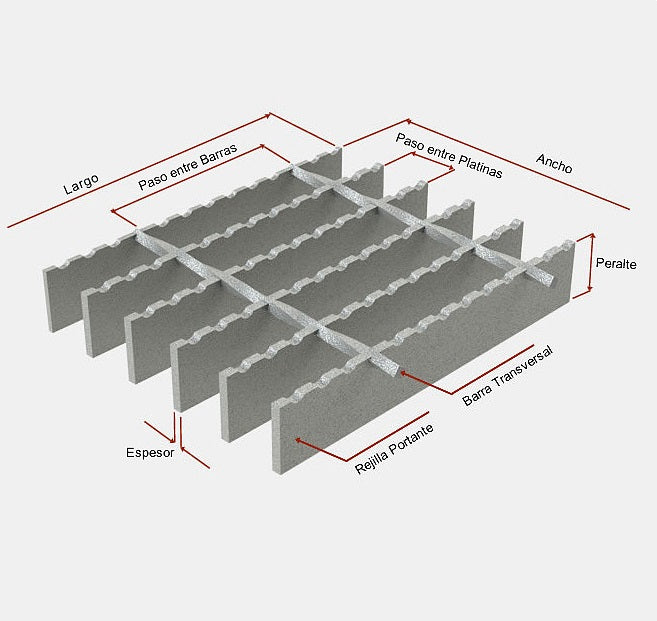 Largo
Paso entre Barras
Paso entre Platinas
Ancho
Peralte
Barra Transversal
Rejilla Portante
Espesor