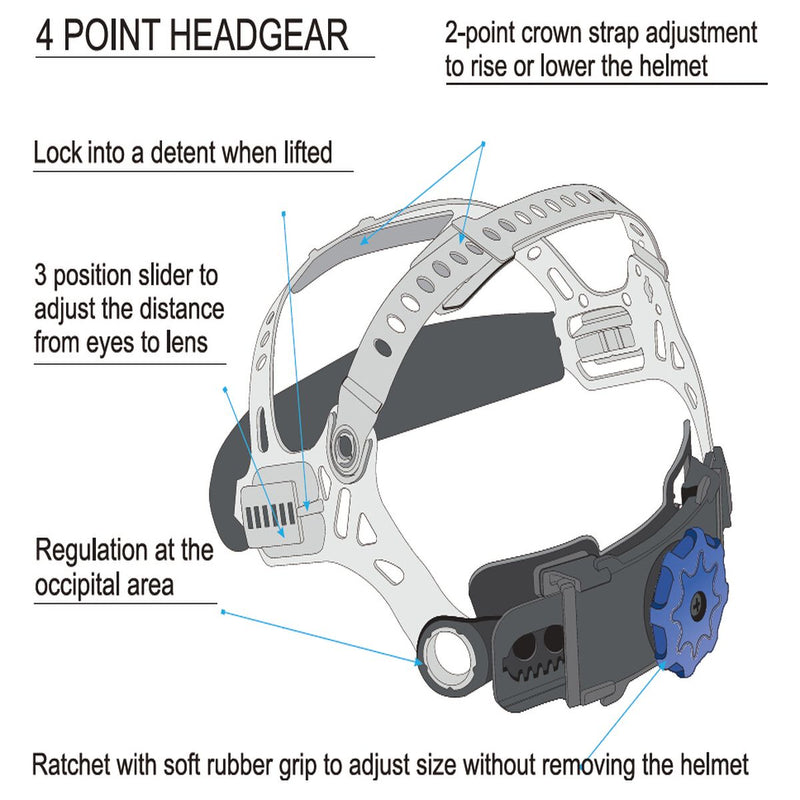 4 POINT HEADGEAR

2-point crown strap adjustment to rise or lower the helmet

Lock into a detent when lifted

3 position slider to adjust the distance from eyes to lens

Regulation at the occipital area

Ratchet with soft rubber grip to adjust size without removing the helmet