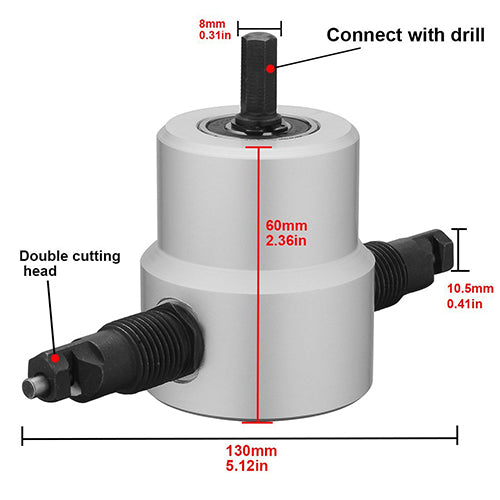 8mm
0.31in

Connect with drill

60mm
2.36in

Double cutting head

10.5mm
0.41in

130mm
5.12in