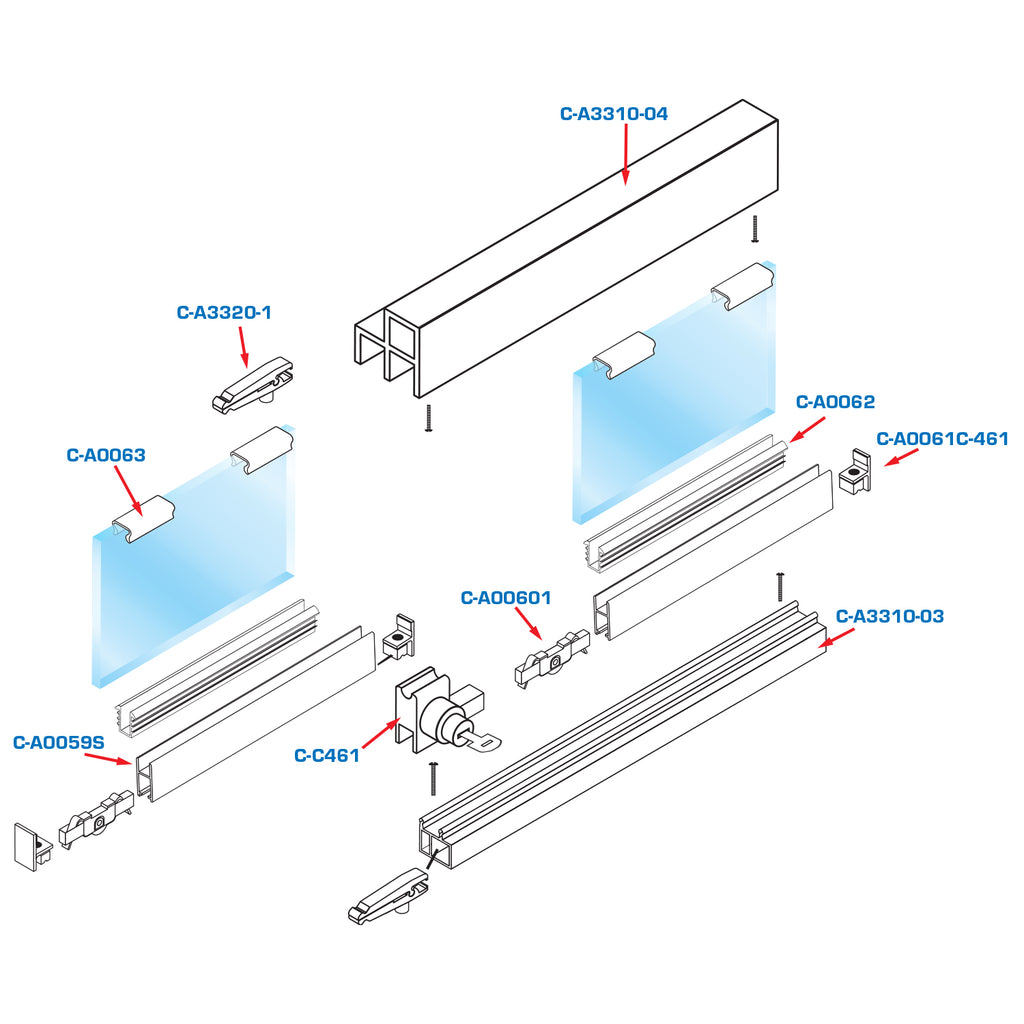 C-A3310-04

C-A3320-1

C-A0062

C-A0061C-461

C-A0063

C-A00601

C-A3310-03

C-A0059S

C-C461