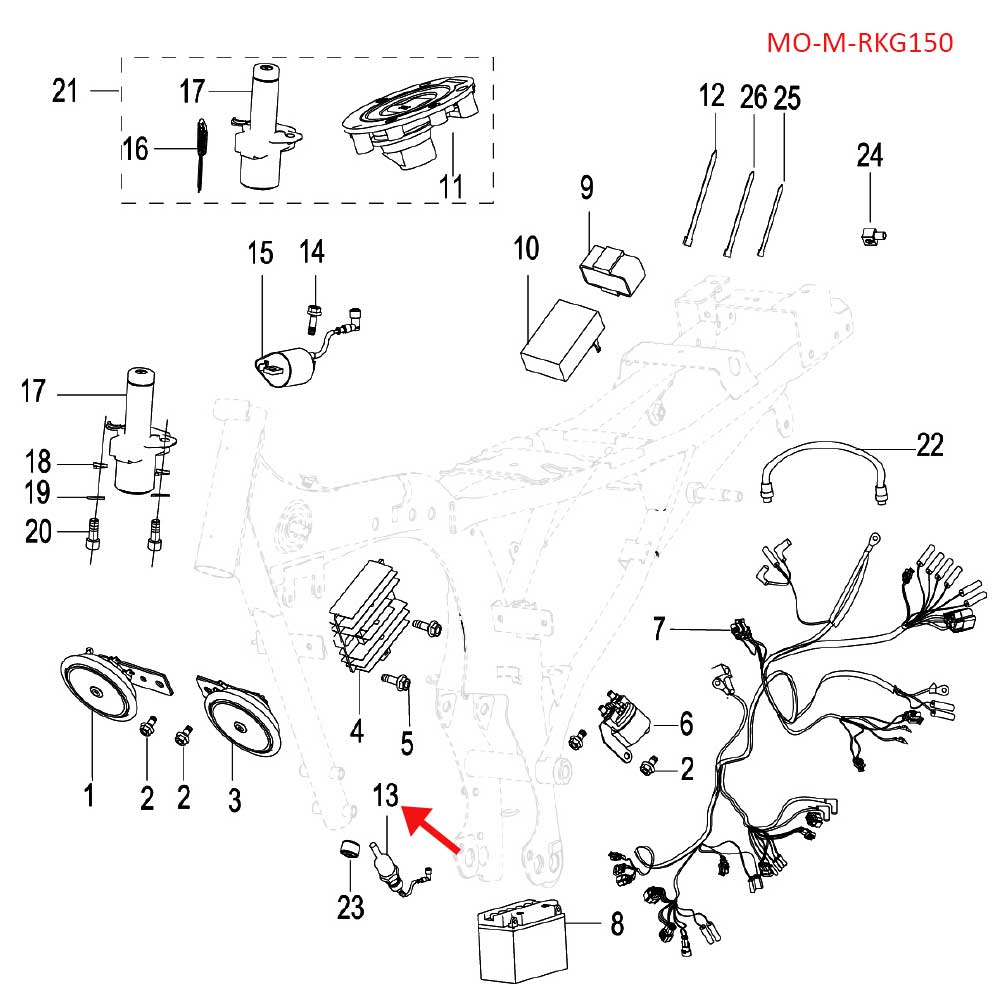 MO-M-RKG150

21
17
16
11
12
26
25
24
9
10
15
14
17
18
19
20
22
7
4
5
6
2
1
2
2
3
13
23
8