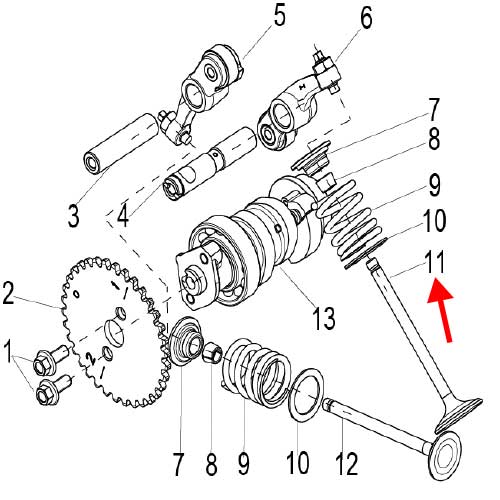 5
6
7
8
9
10
11
3
4
13
2
1
7
8
9
10
12