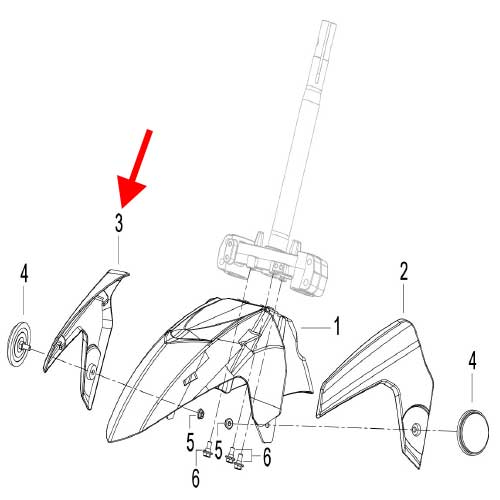 3
4
2
1
4
5
5
6
6