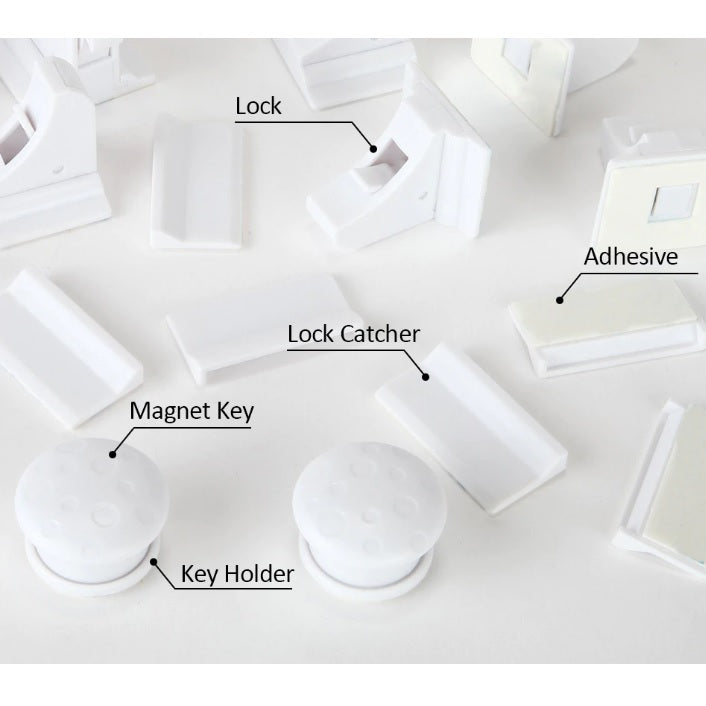 Lock

Adhesive

Lock Catcher

Magnet Key

Key Holder