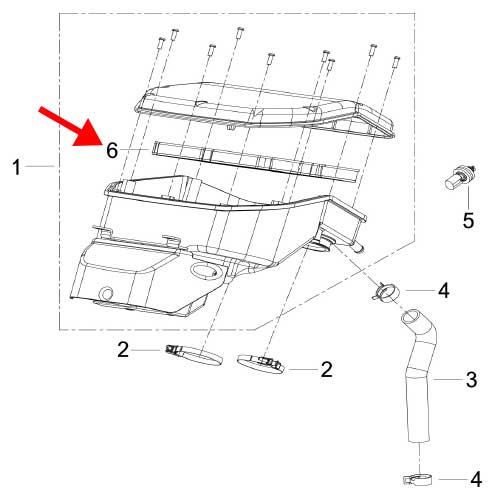 6
1
5
4
2
2
3
4