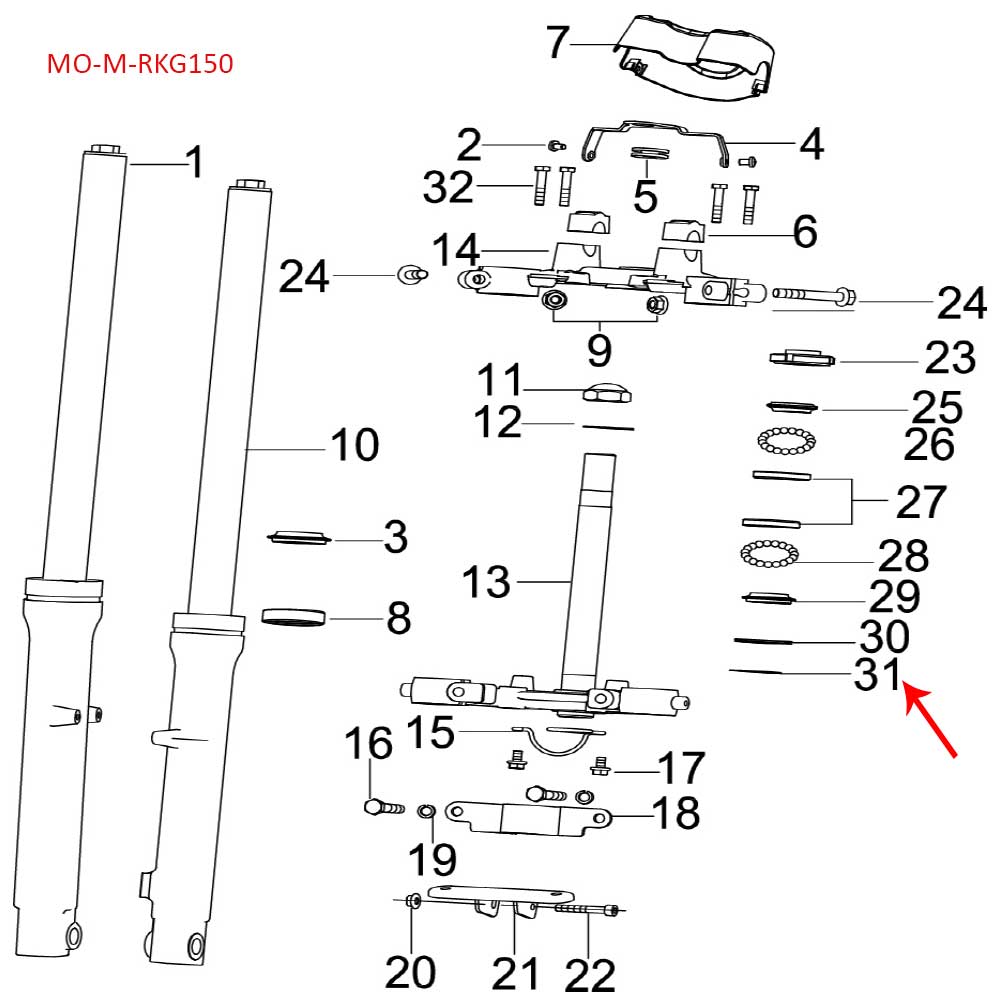 MO-M-RKG150

7
1
2
4
32
5
6
14
24
24
9
23
11
25
12
26
10
27
3
28
13
29
8
30
31
15
16
17
18
19
20
21
22