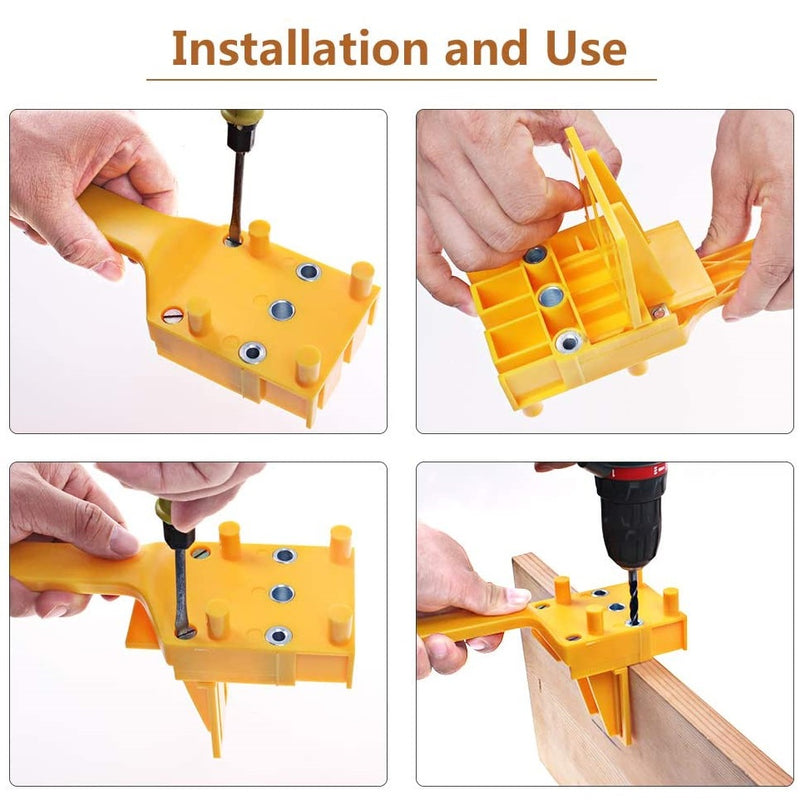 Installation and Use