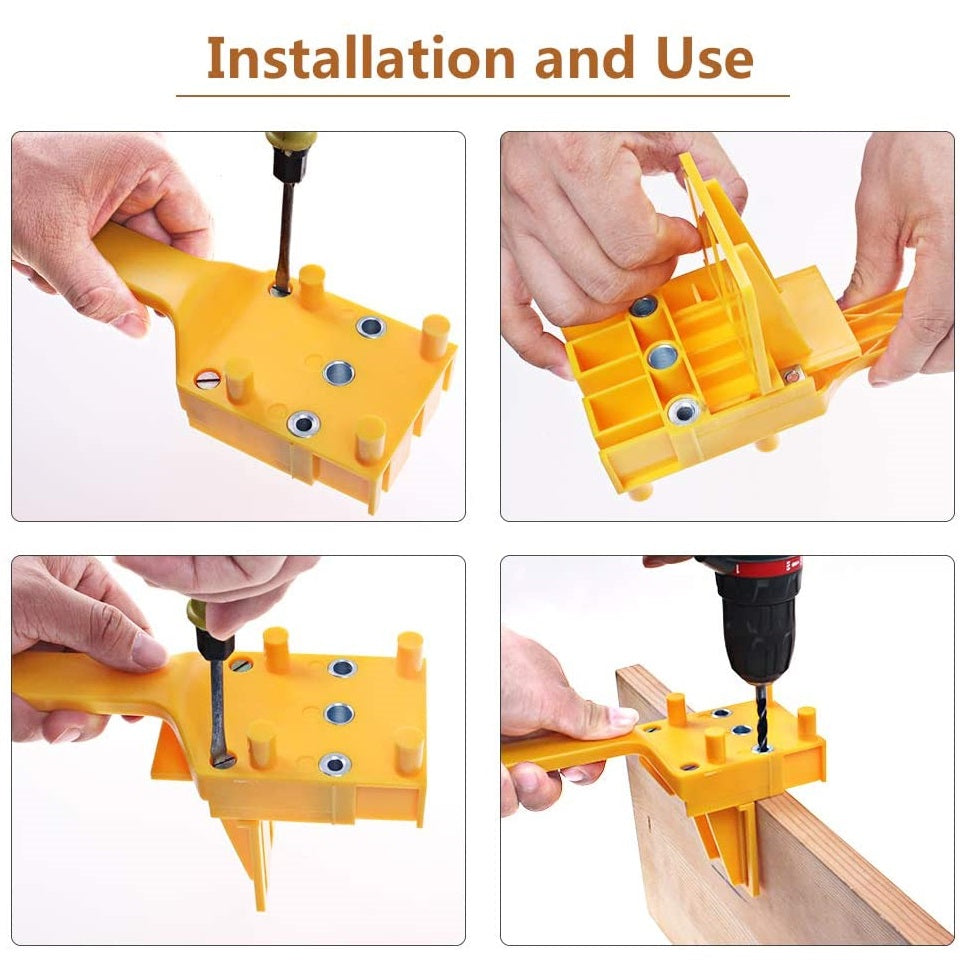 Installation and Use