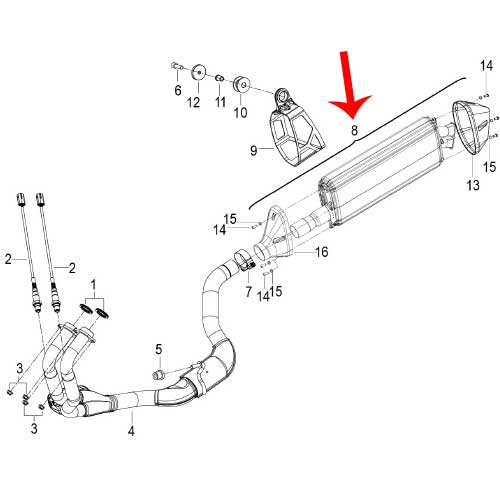 6
12
11
10
9
8
14
15
13
15
14
16
7
14 15
2
2
1
5
3
3
4