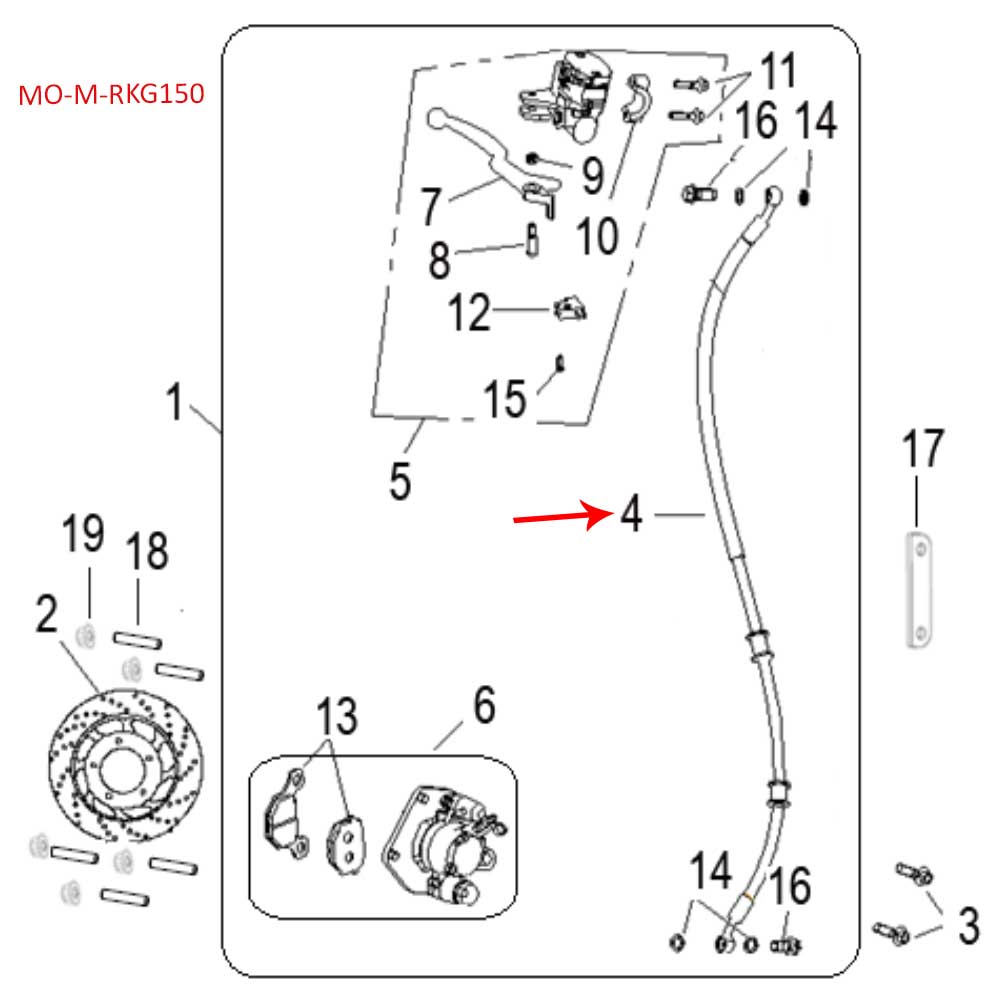 MO-M-RKG150

11
16
14
9
7
10
8
12
15
1
5
17
4
19
18
2
13
6
14
16
3