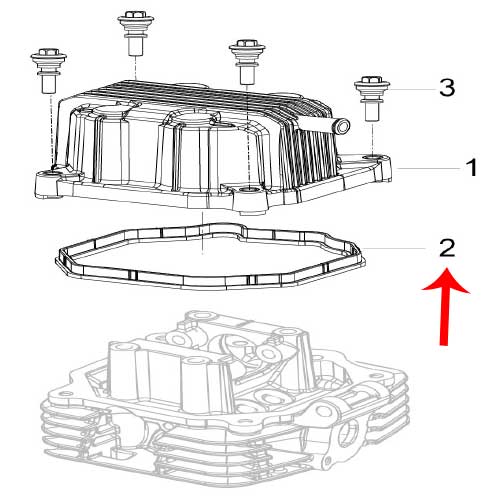 3
1
2