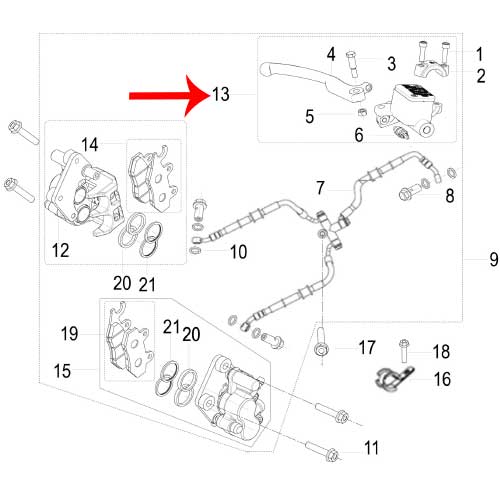 4
3
1
2
13
5
6
14
7
8
12
10
9
20
21
19
21
20
15
17
18
16
11