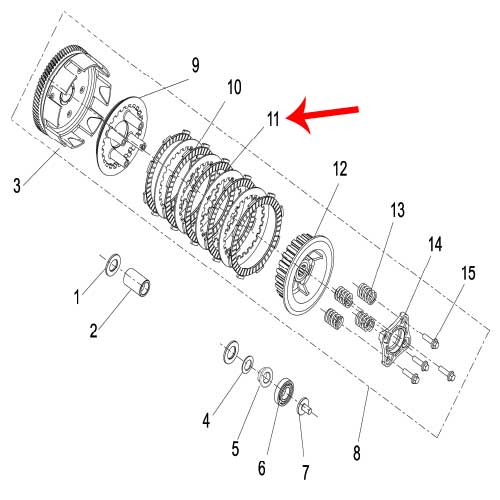 9
10
11
3
12
13
14
15
1
2
4
5
6
7
8