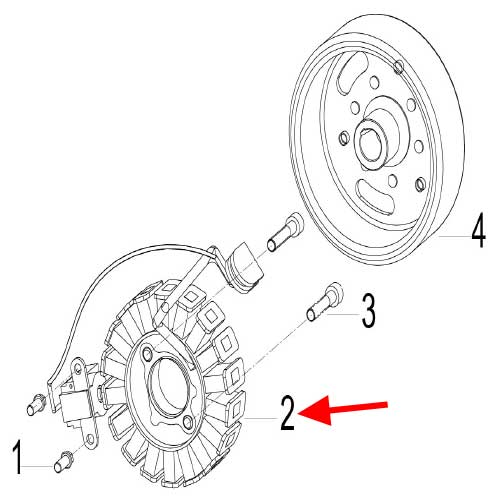 4
3
2
1