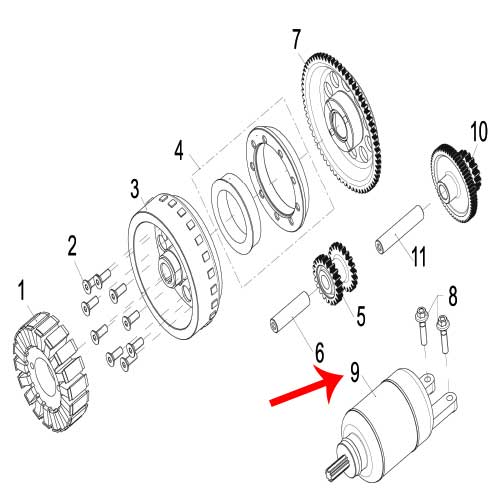 7
10
4
3
2
11
1
5
8
6
9