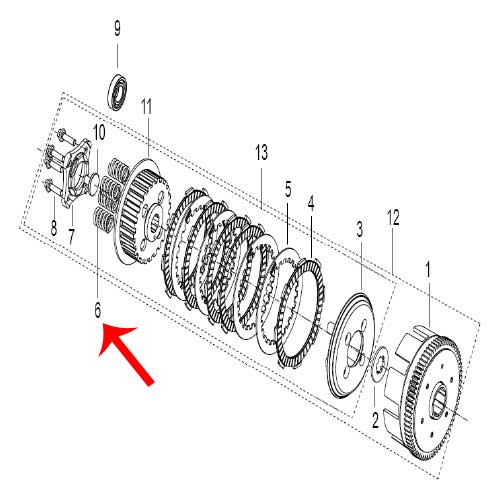 9
11
10
13
5
4
3
12
1
8
7
6
2