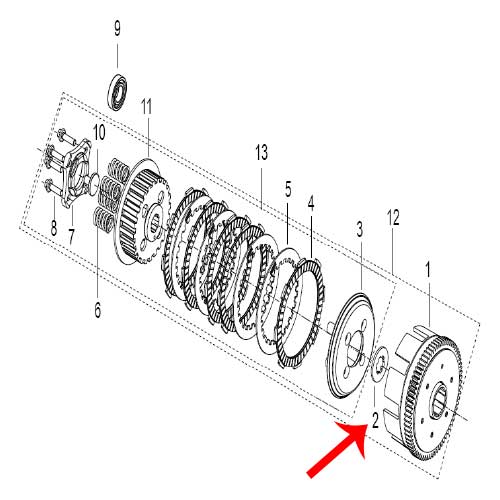 9
11
10
13
5
4
3
12
1
8
7
6
2