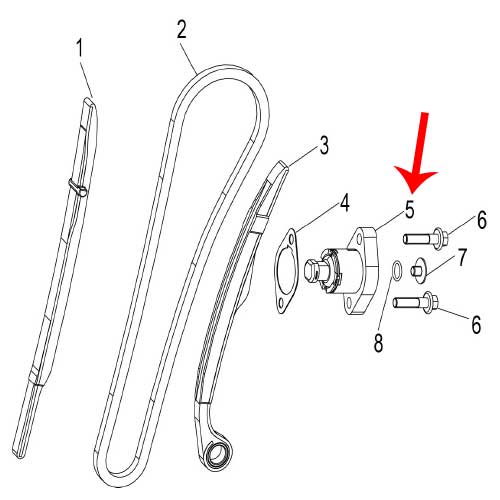 1
2
3
4
5
6
7
8
6