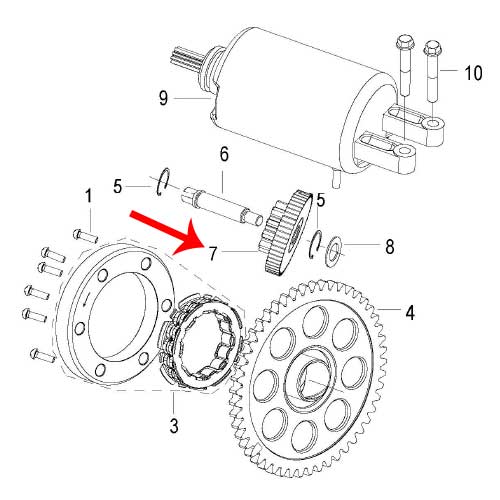 10
9
6
5
5
1
7
8
4
3