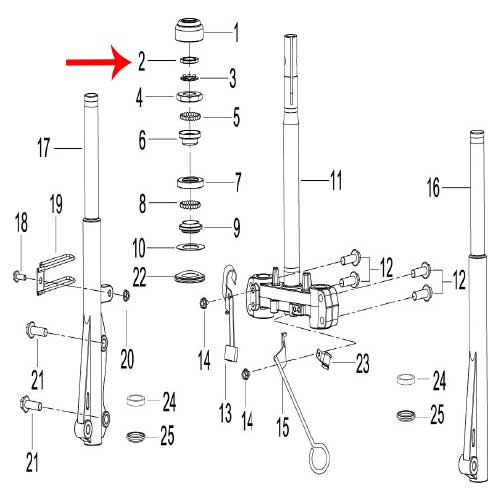 1
2
3
4
5
6
7
8
9
10
22
17
19
18
20
21
21
24
25
11
12
12
14
13
14
15
23
16
24
25