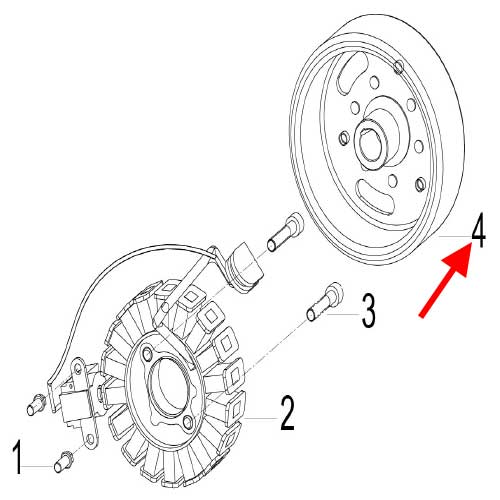 4
3
2
1