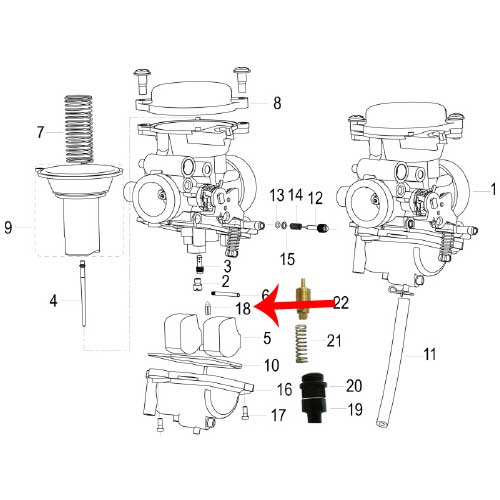 8
7
1
13 14 12
9
15
3
2
6
4
18
22
5
21
10
11
16
20
17
19