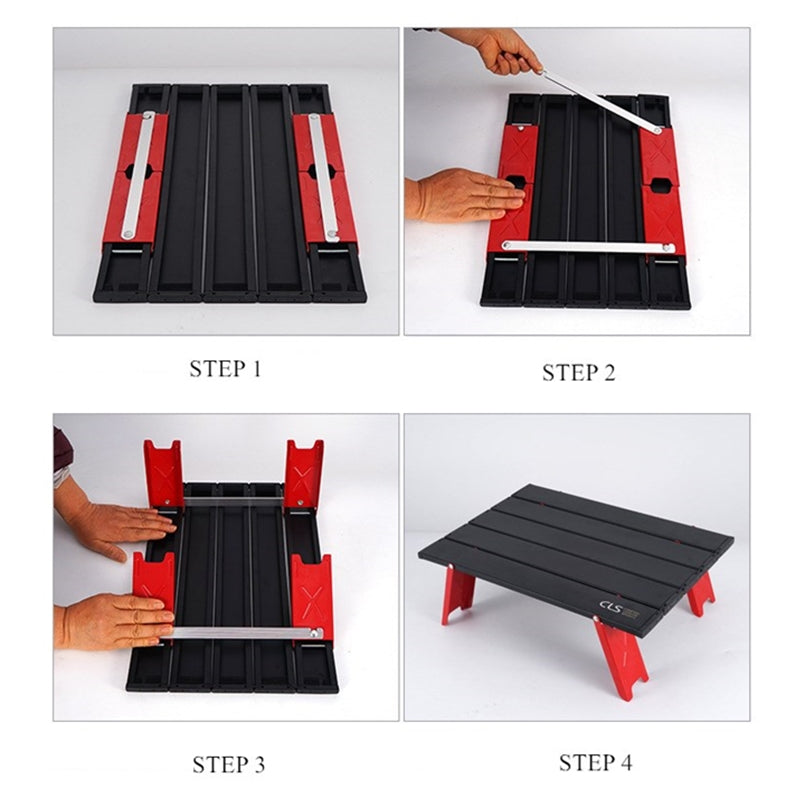 STEP 1

STEP 2

STEP 3

CLS

STEP 4