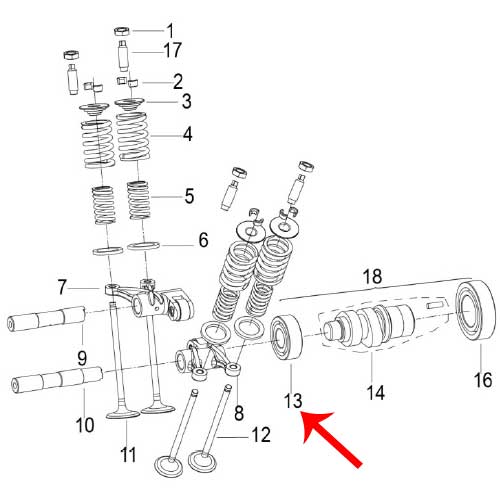 1
17
2
3
4
5
6
7
18
9
10
11
8
12
13
14
16