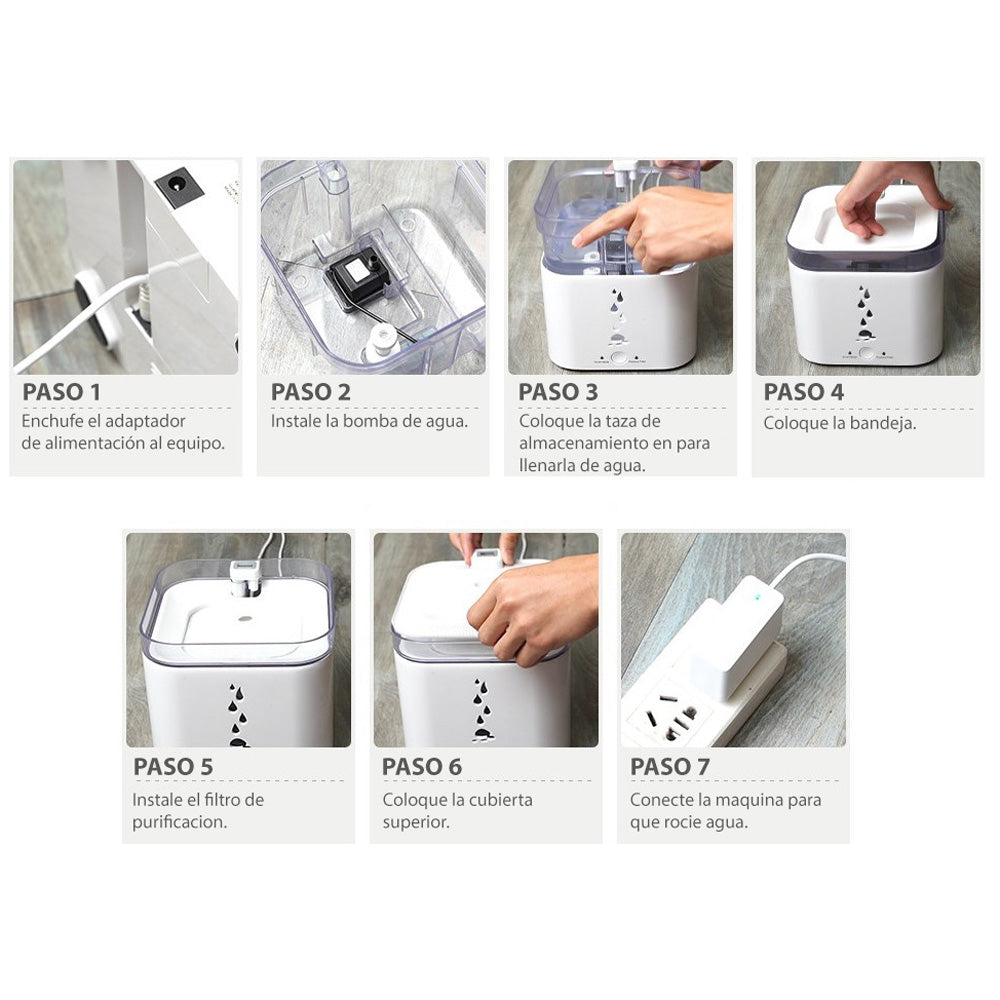 PASO 1
Enchufe el adaptador de alimentación al equipo.

PASO 2
Instale la bomba de agua.

PASO 3
Coloque la taza de almacenamiento en para llenarla de agua.

PASO 4
Coloque la bandeja.

PASO 5
Instale el filtro de purificacion.

PASO 6
Coloque la cubierta superior.

PASO 7
Conecte la maquina para que rocie agua.