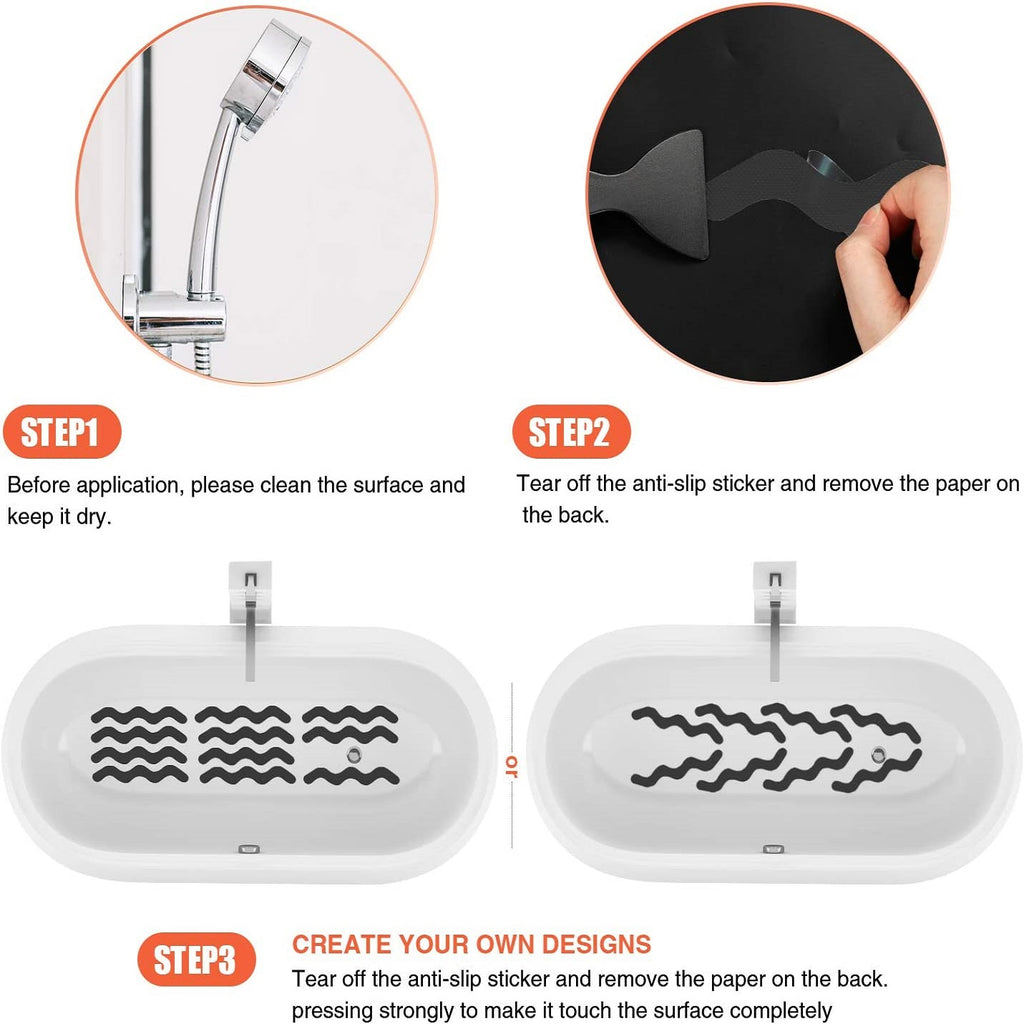 STEP1

Before application, please clean the surface and keep it dry.

STEP2

Tear off the anti-slip sticker and remove the paper on the back.

or

STEP3

CREATE YOUR OWN DESIGNS

Tear off the anti-slip sticker and remove the paper on the back. pressing strongly to make it touch the surface completely