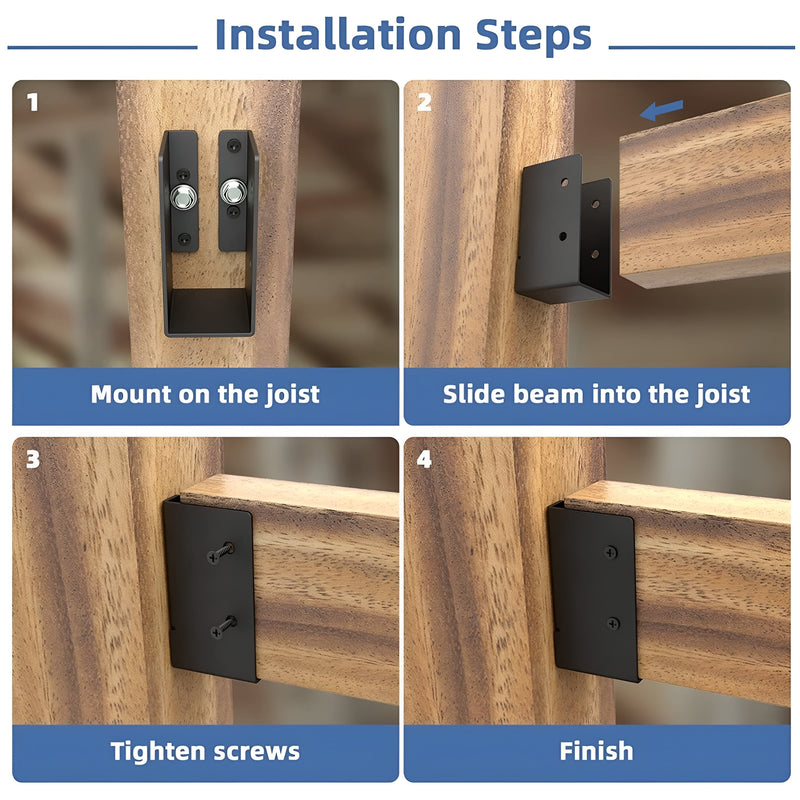 Installation Steps

1

Mount on the joist

2

Slide beam into the joist

3

Tighten screws

4

Finish