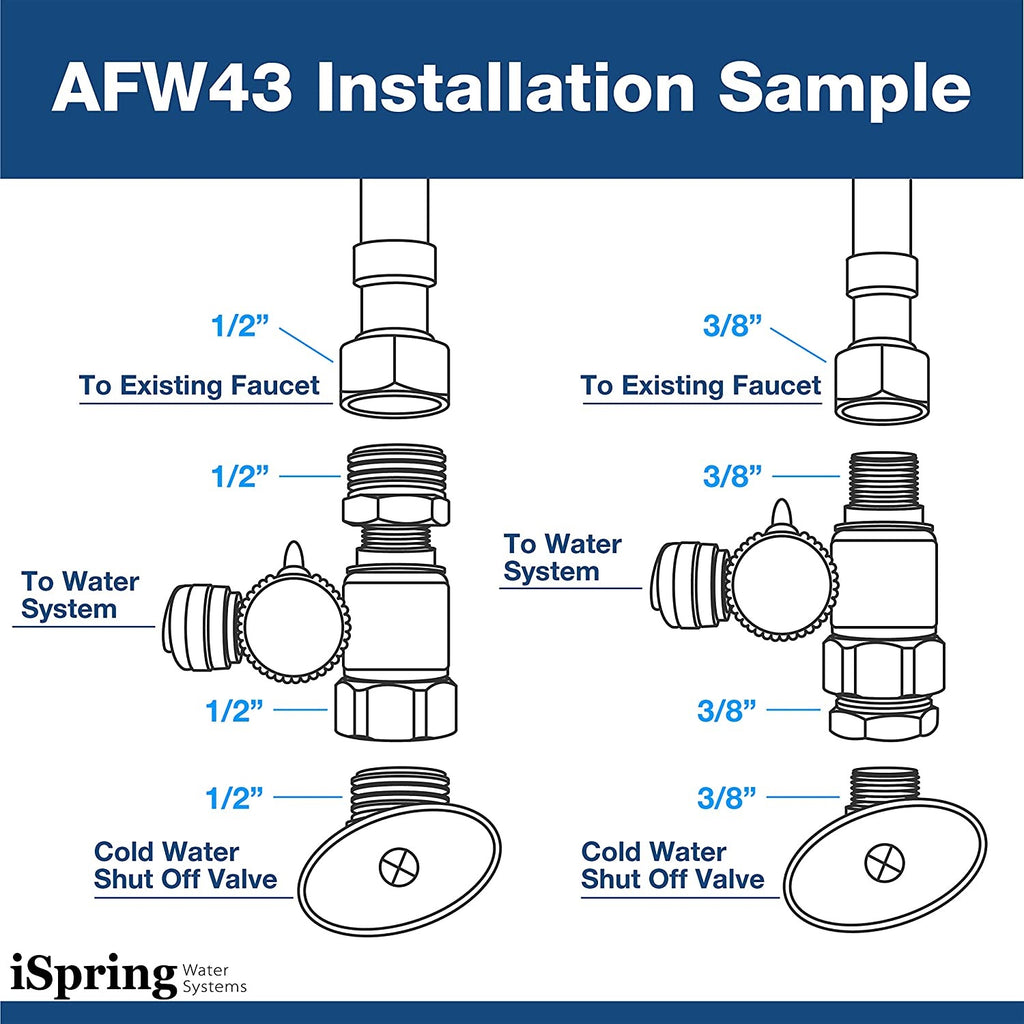 AFW43 Installation Sample

1/2”
To Existing Faucet

1/2”

To Water System

1/2”

1/2”

Cold Water Shut Off Valve

3/8”
To Existing Faucet

3/8”

To Water System

3/8”

3/8”

Cold Water Shut Off Valve

iSpring Water Systems