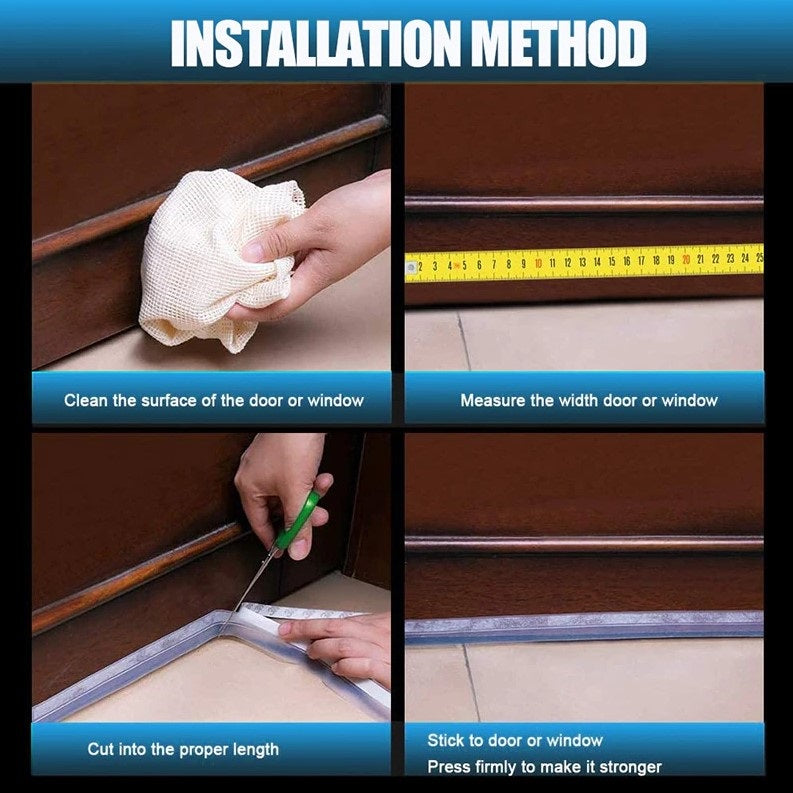 INSTALLATION METHOD

2 3 4 5 6 7 8 9 10 11 12 13 14 15 16 17 18 19 20 21 22 23 24 25

Clean the surface of the door or window

Measure the width door or window

Cut into the proper length

Stick to door or window
Press firmly to make it stronger