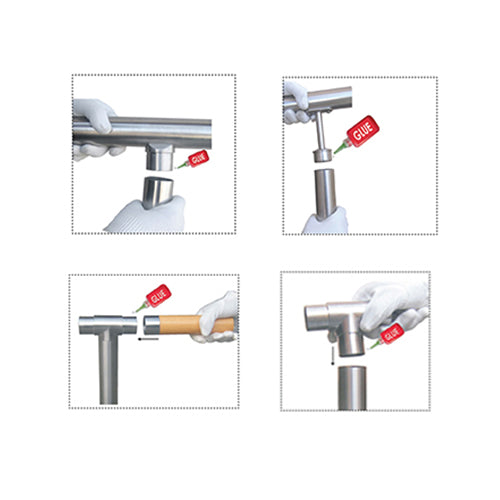 GLUE

GLUE

GLUE

GLUE