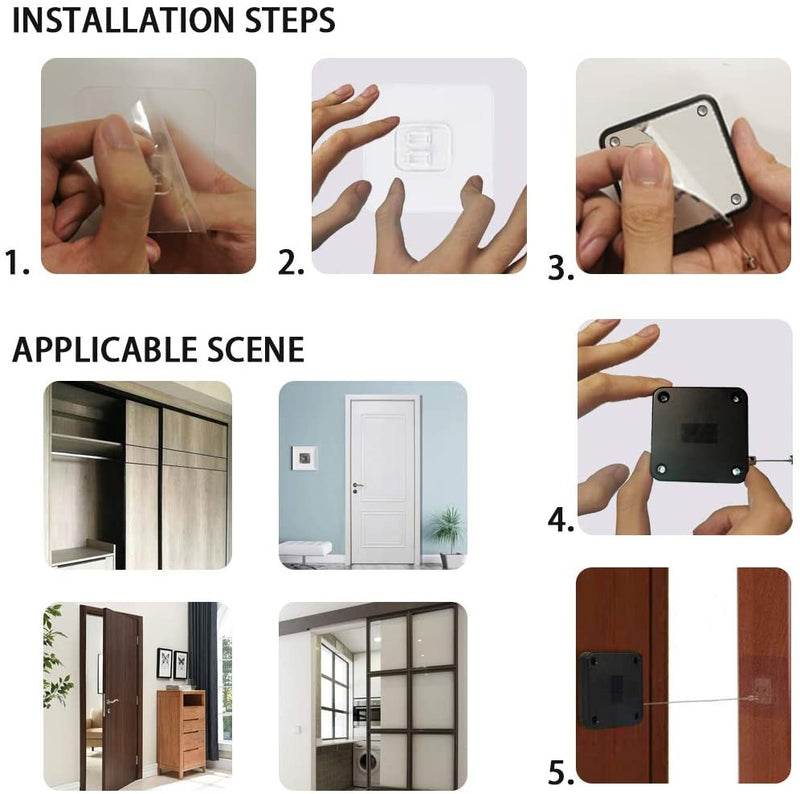 INSTALLATION STEPS

1.

2.

3.

APPLICABLE SCENE

4.

5.