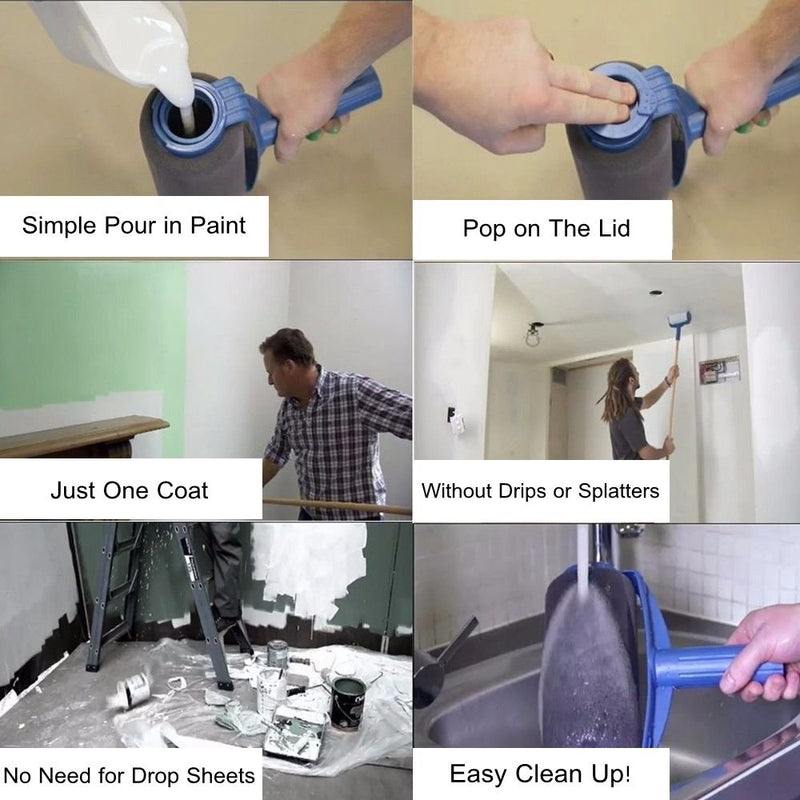 Simple Pour in Paint

Pop on The Lid

Just One Coat

Without Drips or Splatters

No Need for Drop Sheets

Easy Clean Up!