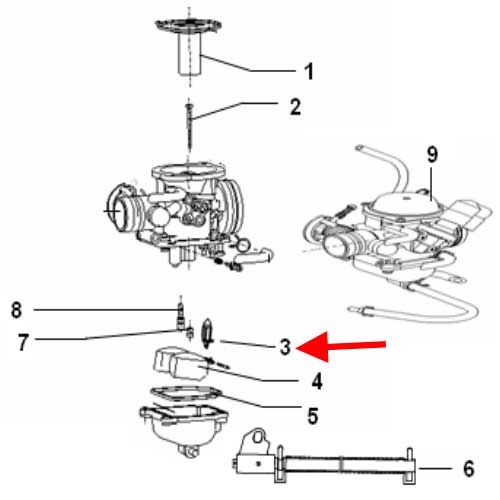 1
2
9
8
7
3
4
5
6