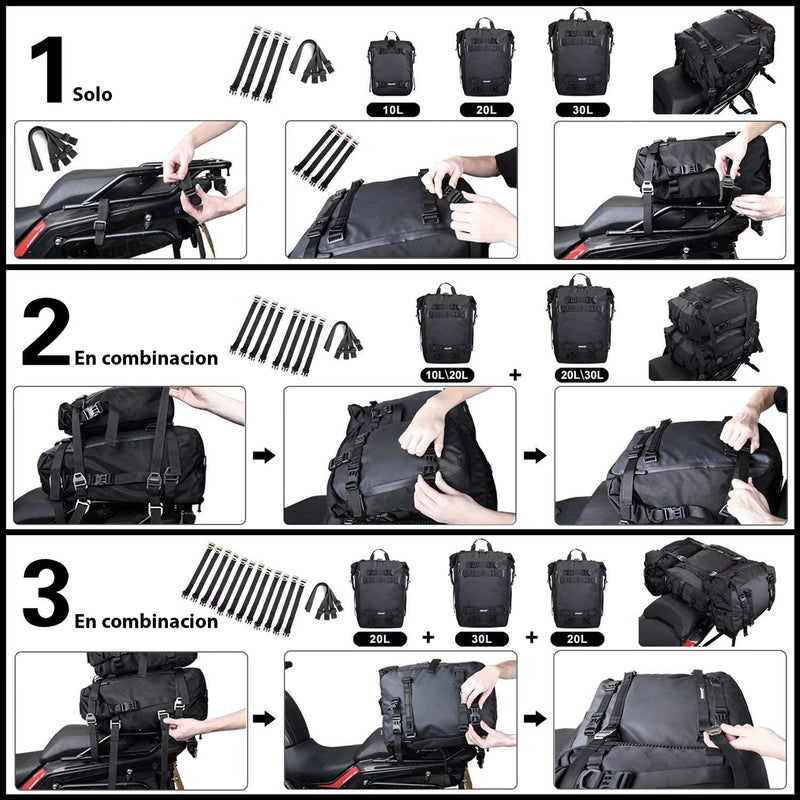 1 Solo

10L

20L

30L

2 En combinacion

10L\20L + 20L\30L

3 En combinacion

20L + 30L + 20L