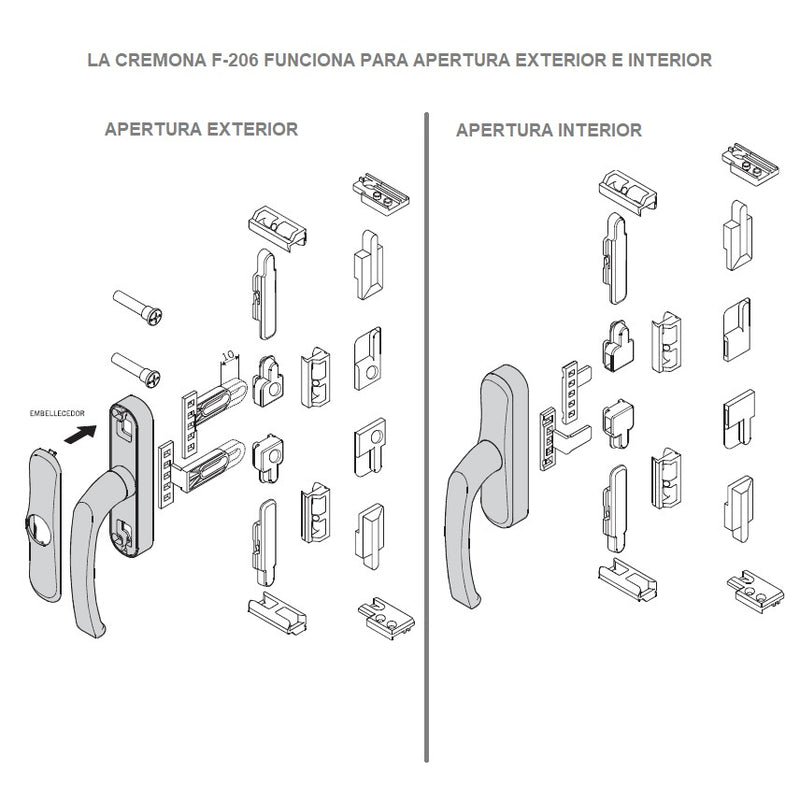 LA CREMONA F-206 FUNCIONA PARA APERTURA EXTERIOR E INTERIOR

APERTURA EXTERIOR

10

EMBELLECEDOR

APERTURA INTERIOR