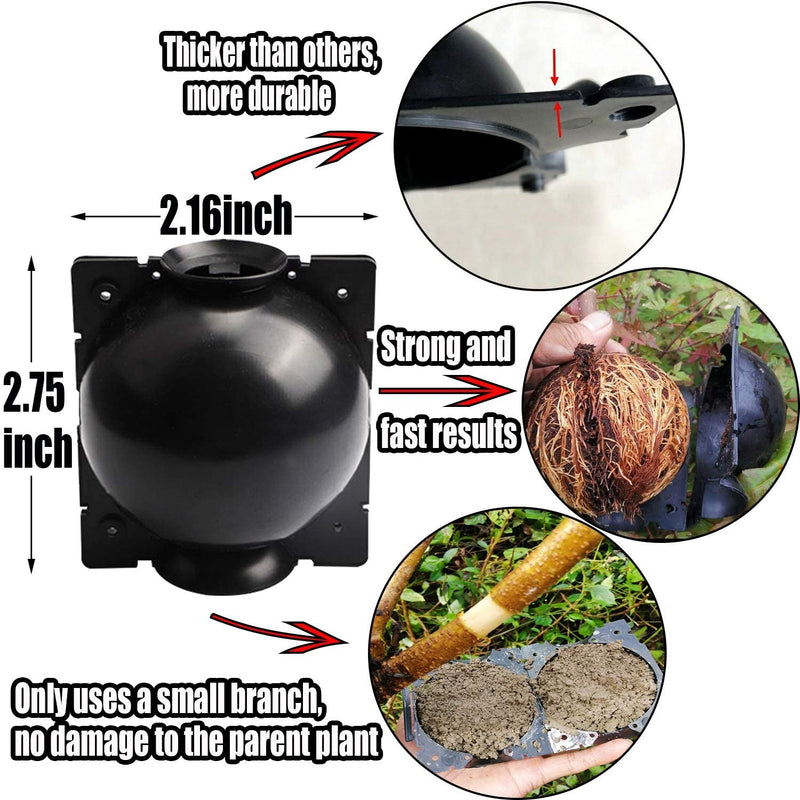 Thicker than others, more durable

2.16inch

2.75 inch

Strong and fast results

Only uses a small branch, no damage to the parent plant