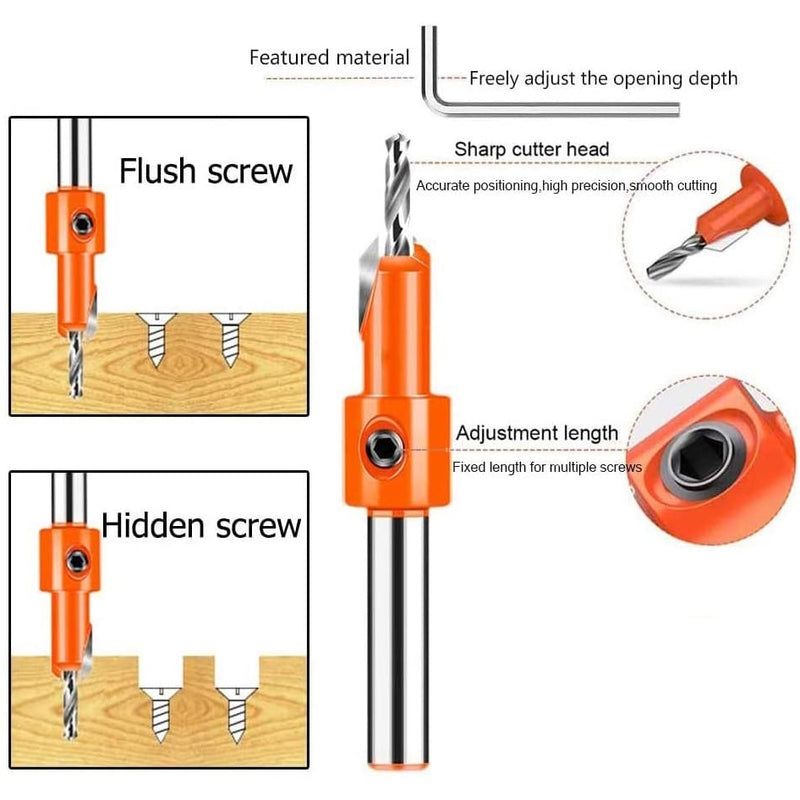 Featured material

Freely adjust the opening depth

Flush screw

Sharp cutter head

Accurate positioning,high precision,smooth cutting

Adjustment length

Fixed length for multiple screws

Hidden screw